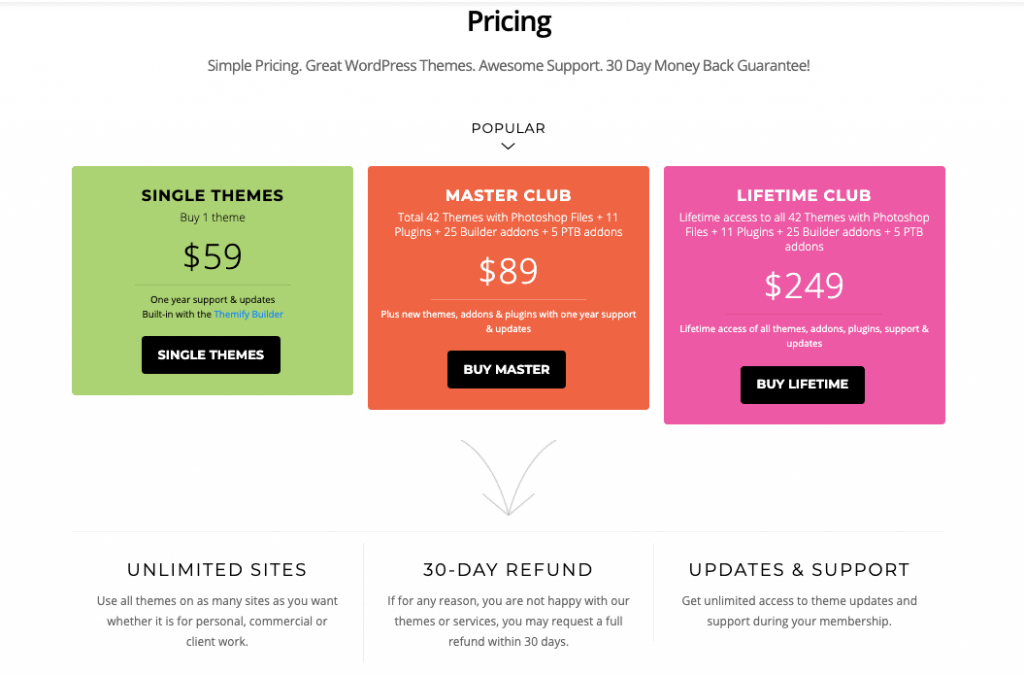 Pricing

Simple Pricing. Great WordPress Themes. Awesome Support. 30 Day Money Back Guarantee!

POPULAR

SINGLE THEMES
Buy 1 theme
$59
One year support & updates
Built-in with the Themify Builder
SINGLE THEMES

MASTER CLUB
Total 42 Themes with Photoshop Files + 11 Plugins + 25 Builder addons + 5 PTB addons
$89
Plus new themes, addons & plugins with one year support & updates
BUY MASTER

LIFETIME CLUB
Lifetime access to all 42 Themes with Photoshop Files + 11 Plugins + 25 Builder addons + 5 PTB addons
$249
Lifetime access of all themes, addons, plugins, support & updates
BUY LIFETIME

UNLIMITED SITES
Use all themes on as many sites as you want whether it is for personal, commercial or client work.

30-DAY REFUND
If for any reason, you are not happy with our themes or services, you may request a full refund within 30 days.

UPDATES & SUPPORT
Get unlimited access to theme updates and support during your membership.